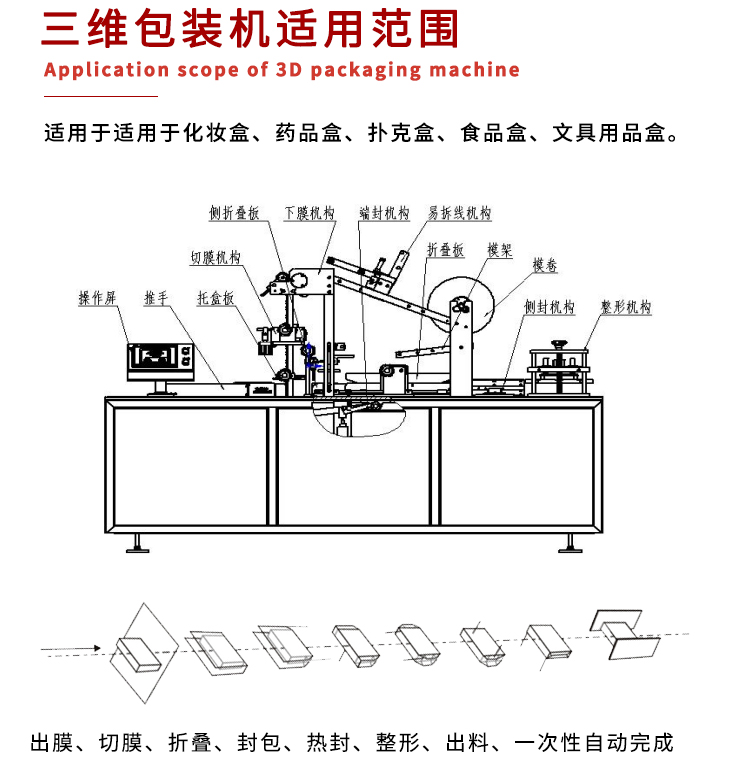 三维包装机适用范围

Application scope of 3D packaging machine

适用于适用于化妆盒、药品盒、扑克盒、食品盒、文具用品盒。

侧折叠板
下膜机构
端封机构
易拆线机构
切膜机构
折叠板
模架
模卷
操作屏
推手
托盒板
侧封机构
整形机构

出膜、切膜、折叠、封包、热封、整形、出料、一次性自动完成